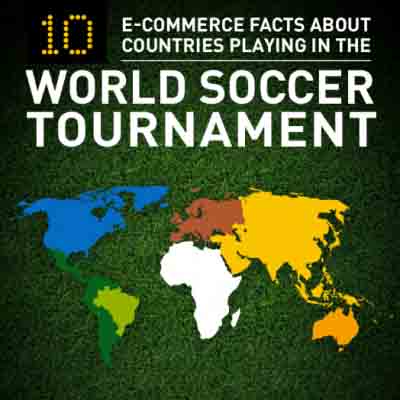 10 E-COMMERCE FACTS ABOUT COUNTRIES PLAYING IN THE

WORLD SOCCER TOURNAMENT